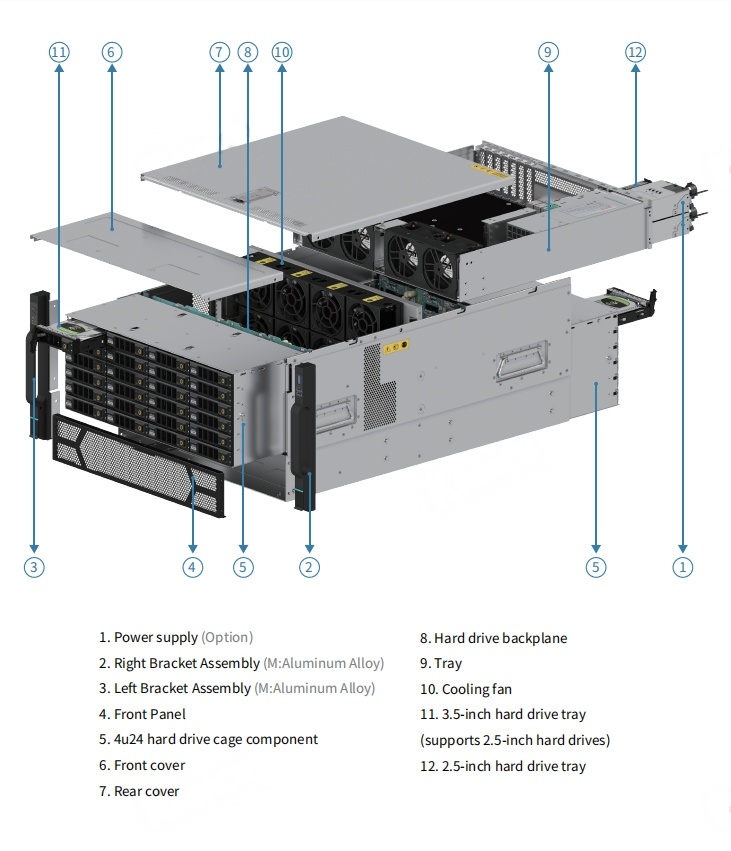 11 6 7 8 10 9 12

3 4 5 2 5 1

1. Power supply (Option)
2. Right Bracket Assembly (M:Aluminum Alloy)
3. Left Bracket Assembly (M:Aluminum Alloy)
4. Front Panel
5. 4u24 hard drive cage component
6. Front cover
7. Rear cover

8. Hard drive backplane
9. Tray
10. Cooling fan
11. 3.5-inch hard drive tray (supports 2.5-inch hard drives)
12. 2.5-inch hard drive tray