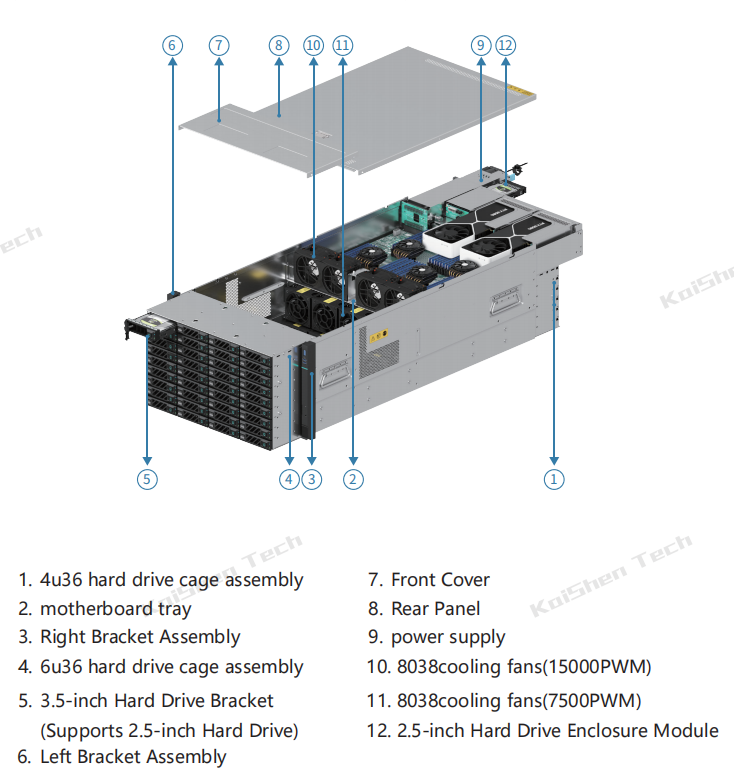 6 7 8 10 11 9 12

ech

KaiSh

5 4 3 2 1

KaiShen Tech

KaiShen Tech

1. 4u36 hard drive cage assembly
2. motherboard tray
3. Right Bracket Assembly
4. 6u36 hard drive cage assembly
5. 3.5-inch Hard Drive Bracket (Supports 2.5-inch Hard Drive)
6. Left Bracket Assembly

7. Front Cover
8. Rear Panel
9. power supply
10. 8038cooling fans(15000PWM)
11. 8038cooling fans(7500PWM)
12. 2.5-inch Hard Drive Enclosure Module